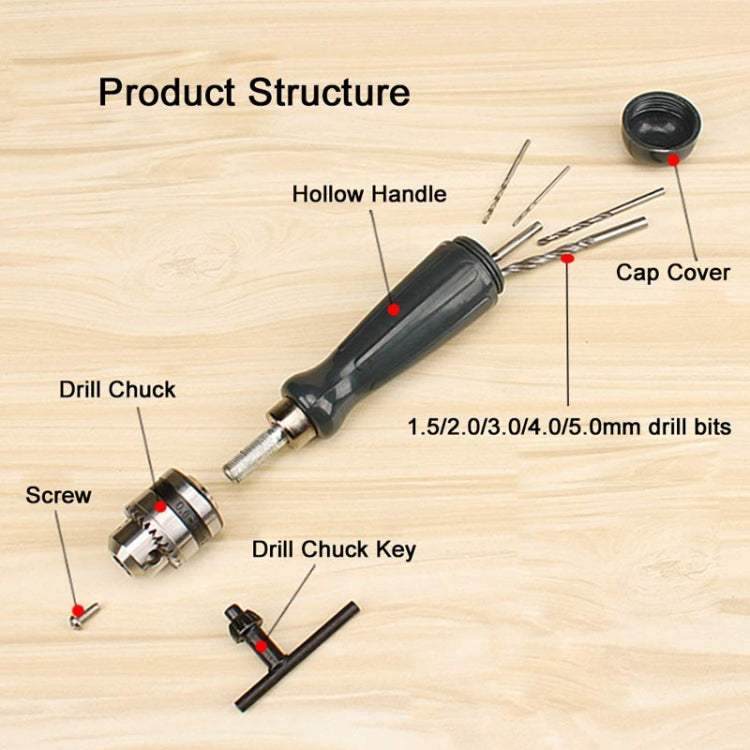 Product Structure

Hollow Handle

Cap Cover

Drill Chuck

1.5/2.0/3.0/4.0/5.0mm drill bits

Screw

Drill Chuck Key