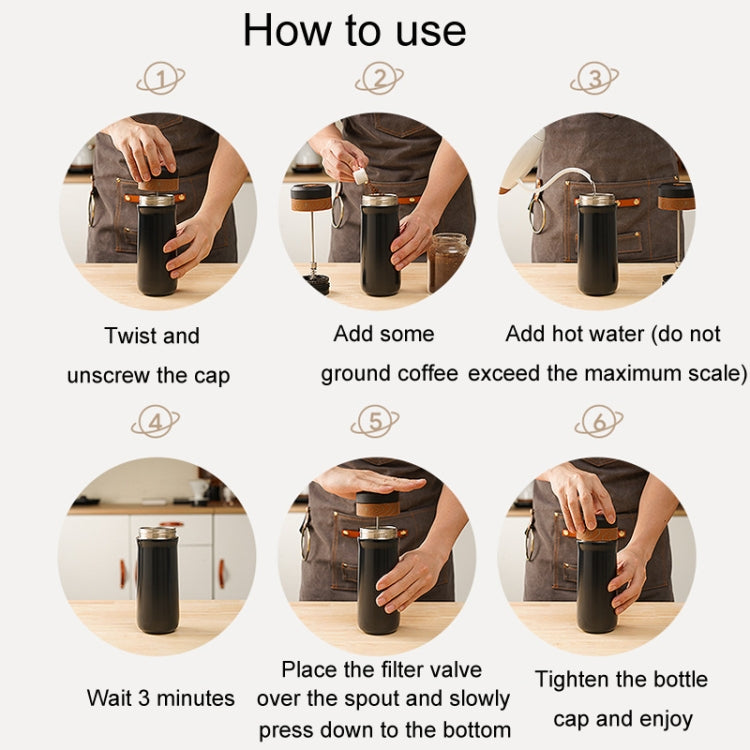 How to use

1

Twist and unscrew the cap

2

Add some ground coffee

3

Add hot water (do not exceed the maximum scale)

4

Wait 3 minutes

5

Place the filter valve over the spout and slowly press down to the bottom

6

Tighten the bottle cap and enjoy