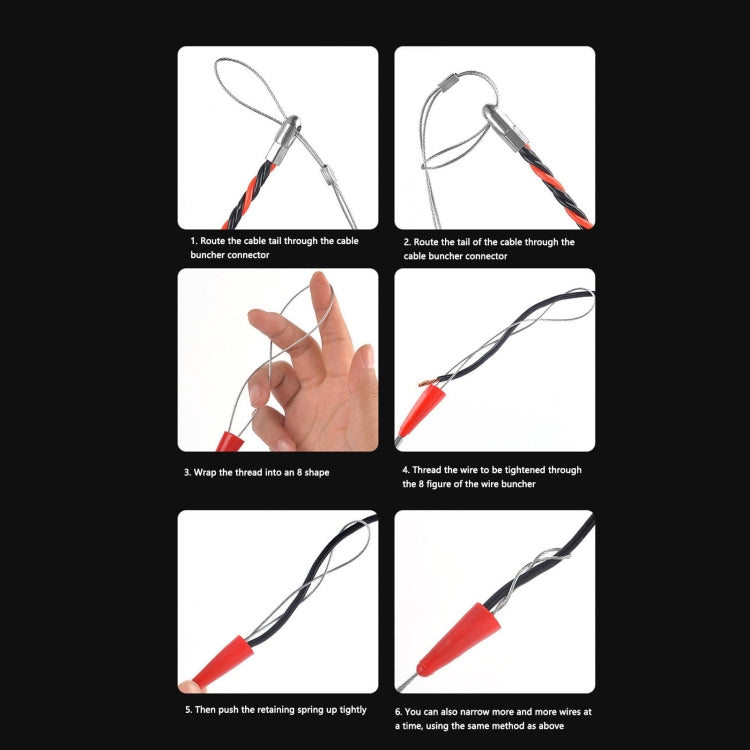 1. Route the cable tail through the cable buncher connector

2. Route the tail of the cable through the cable buncher connector

3. Wrap the thread into an 8 shape

4. Thread the wire to be tightened through the 8 figure of the wire buncher

5. Then push the retaining spring up tightly

6. You can also narrow more and more wires at a time, using the same method as above