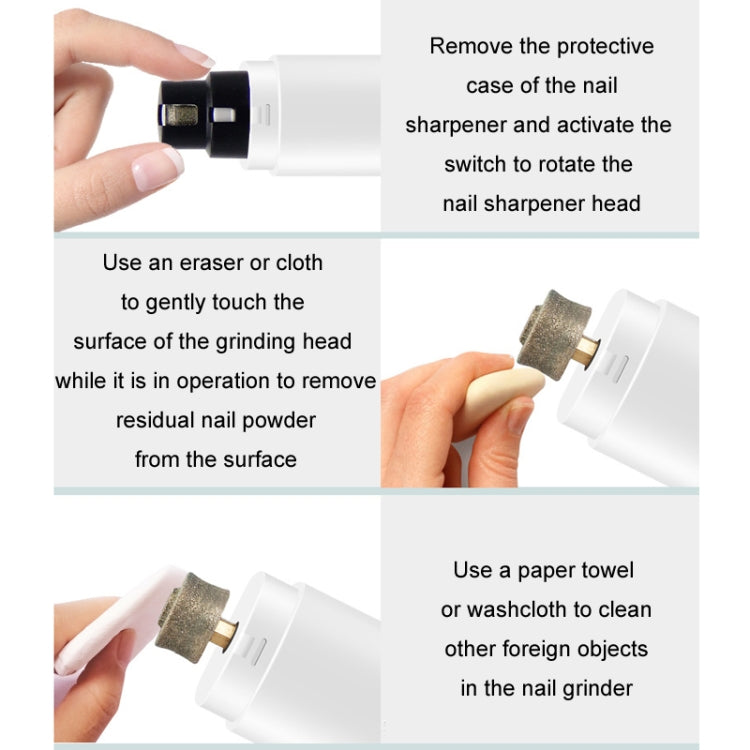 Remove the protective case of the nail sharpener and activate the switch to rotate the nail sharpener head

Use an eraser or cloth to gently touch the surface of the grinding head while it is in operation to remove residual nail powder from the surface

Use a paper towel or washcloth to clean other foreign objects in the nail grinder