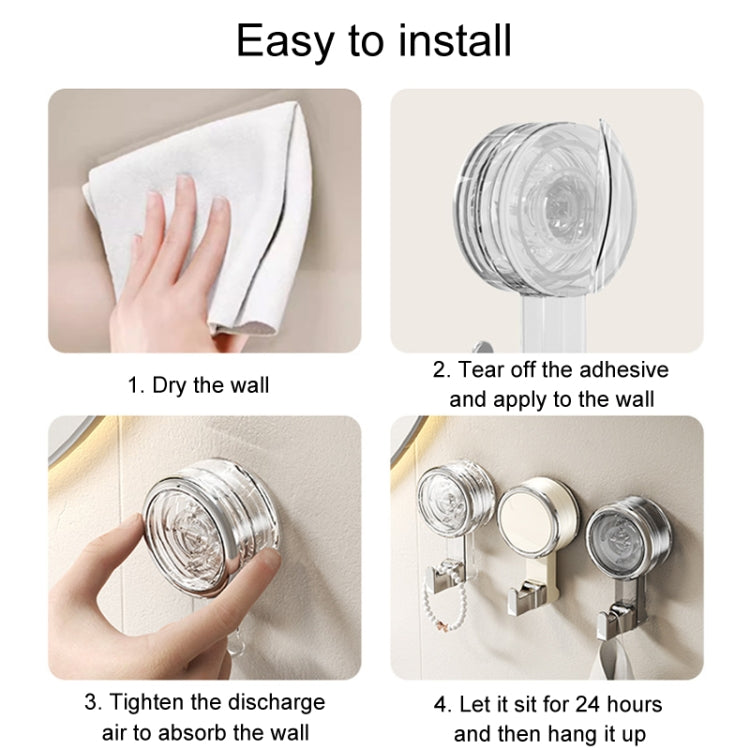 Easy to install

1. Dry the wall

2. Tear off the adhesive and apply to the wall

3. Tighten the discharge air to absorb the wall

4. Let it sit for 24 hours and then hang it up