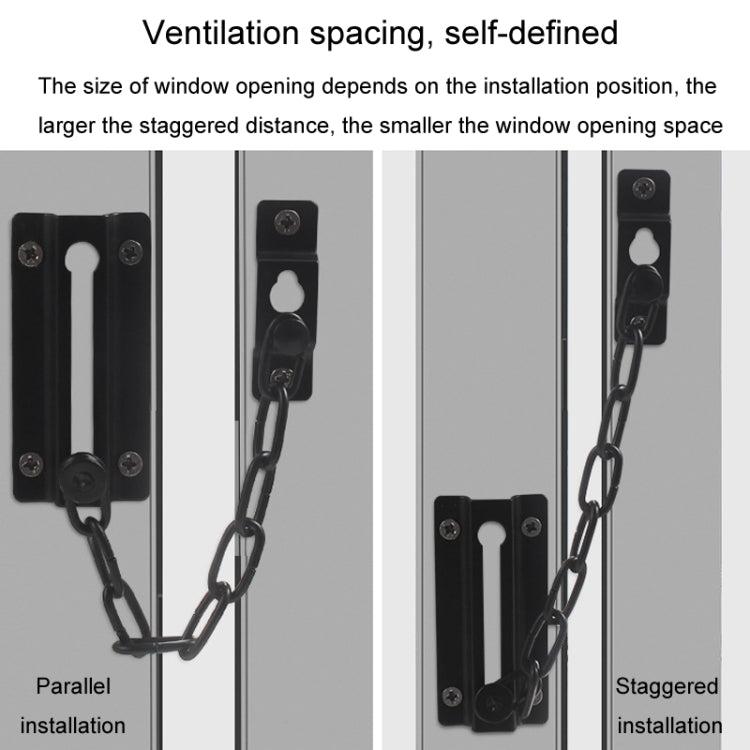 Ventilation spacing, self-defined

The size of window opening depends on the installation position, the larger the staggered distance, the smaller the window opening space

Parallel installation

Staggered installation