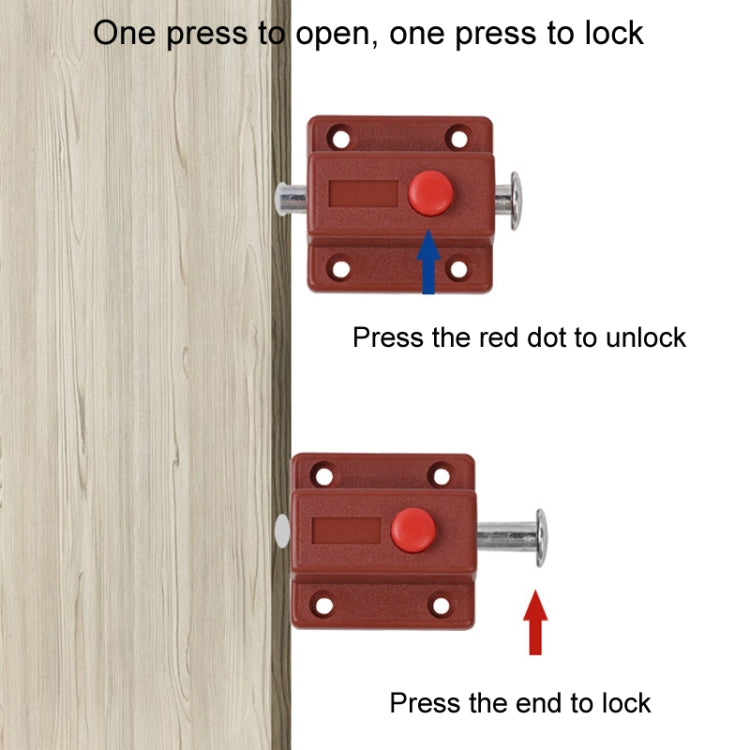 One press to open, one press to lock

Press the red dot to unlock

Press the end to lock