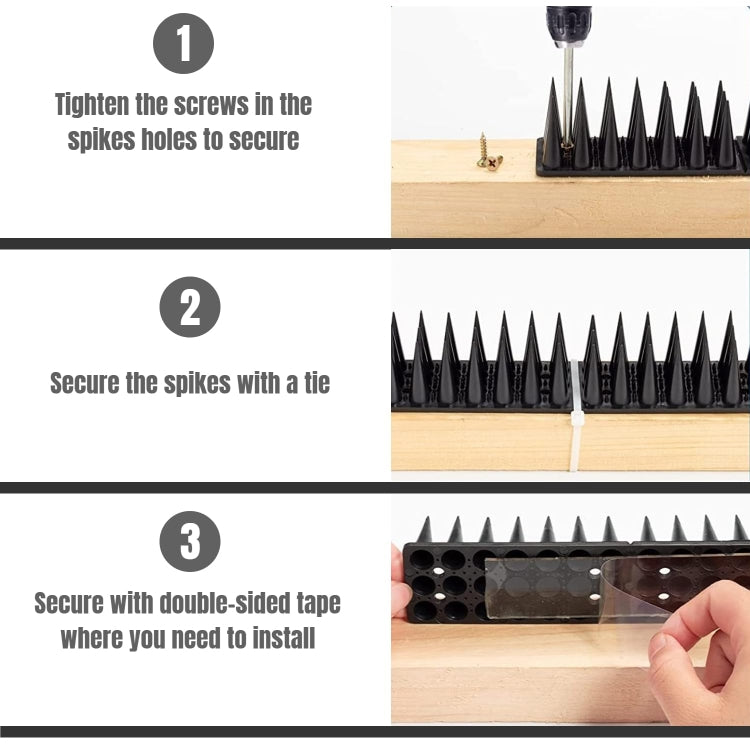 1

Tighten the screws in the spikes holes to secure

2

Secure the spikes with a tie

3

Secure with double-sided tape where you need to install