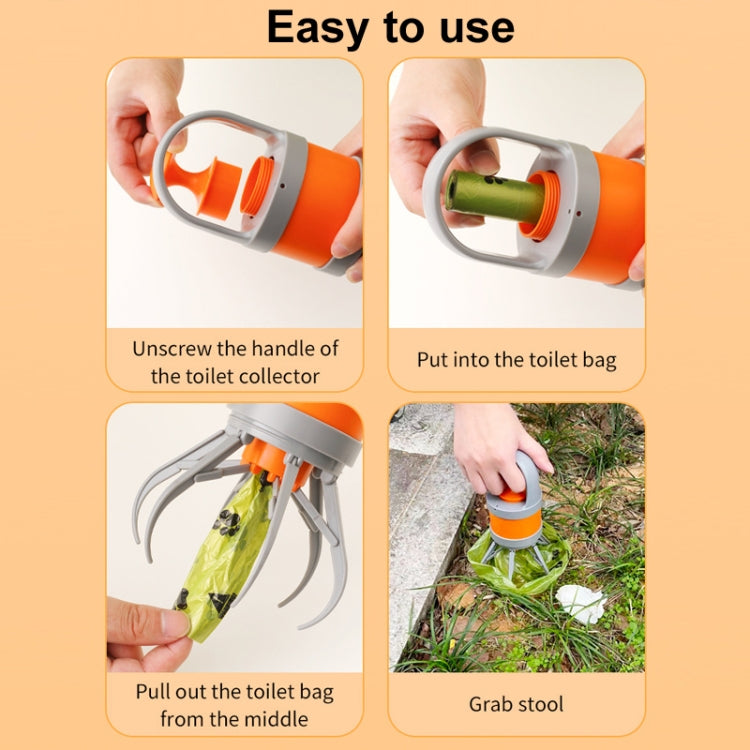 Easy to use

Unscrew the handle of the toilet collector

Put into the toilet bag

Pull out the toilet bag from the middle

Grab stool