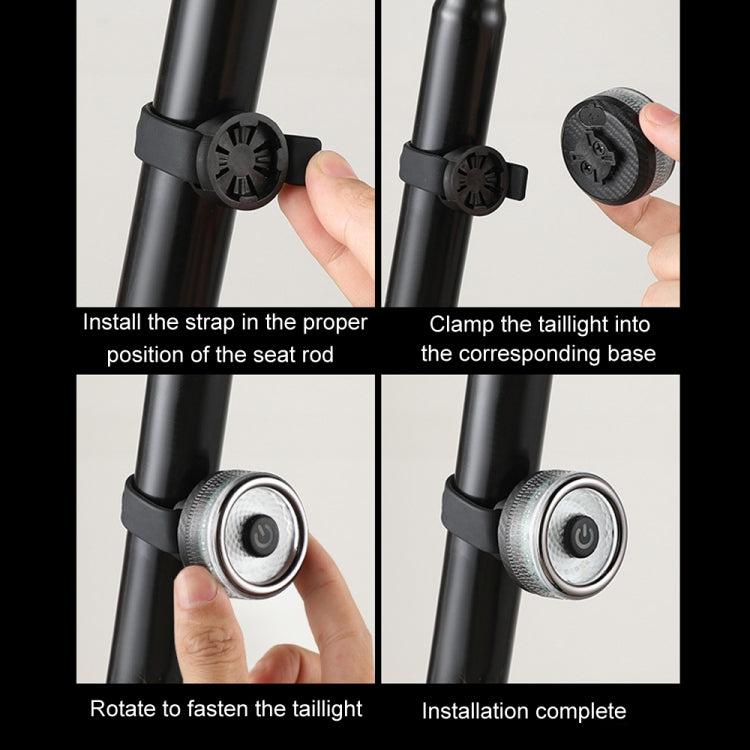 Install the strap in the proper position of the seat rod

Clamp the taillight into the corresponding base

Rotate to fasten the taillight

Installation complete