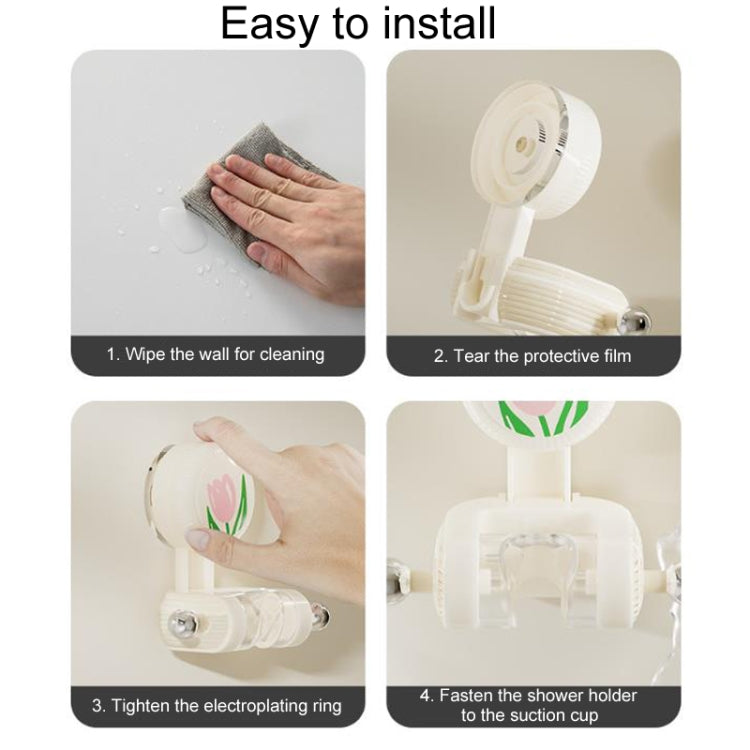 Easy to install

1. Wipe the wall for cleaning

2. Tear the protective film

3. Tighten the electroplating ring

4. Fasten the shower holder to the suction cup