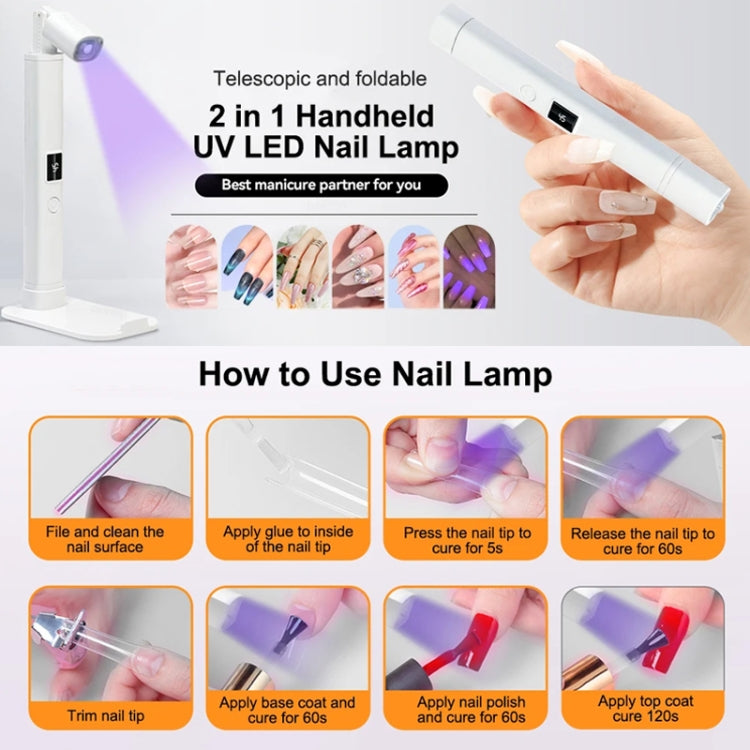 Telescopic and foldable

2 in 1 Handheld UV LED Nail Lamp

Best manicure partner for you

How to Use Nail Lamp

File and clean the nail surface

Apply glue to inside of the nail tip

Press the nail tip to cure for 5s

Release the nail tip to cure for 60s

Trim nail tip

Apply base coat and cure for 60s

Apply nail polish and cure for 60s

Apply top coat cure 120s