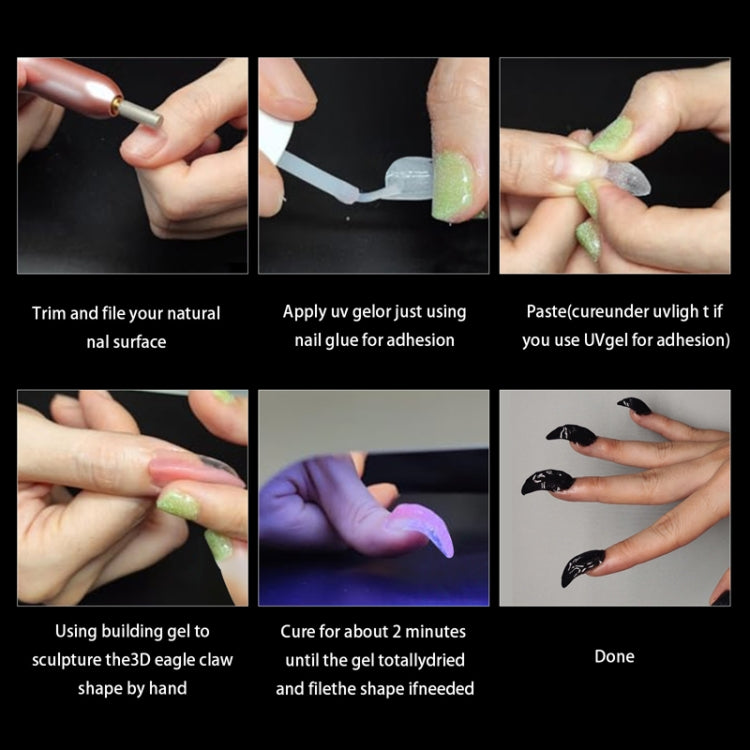 Trim and file your natural nal surface

Apply uv gelor just using nail glue for adhesion

Paste(cureunder uvligh t if you use UVgel for adhesion)

Using building gel to sculpture the3D eagle claw shape by hand

Cure for about 2 minutes until the gel totallydried and filethe shape ifneeded

Done