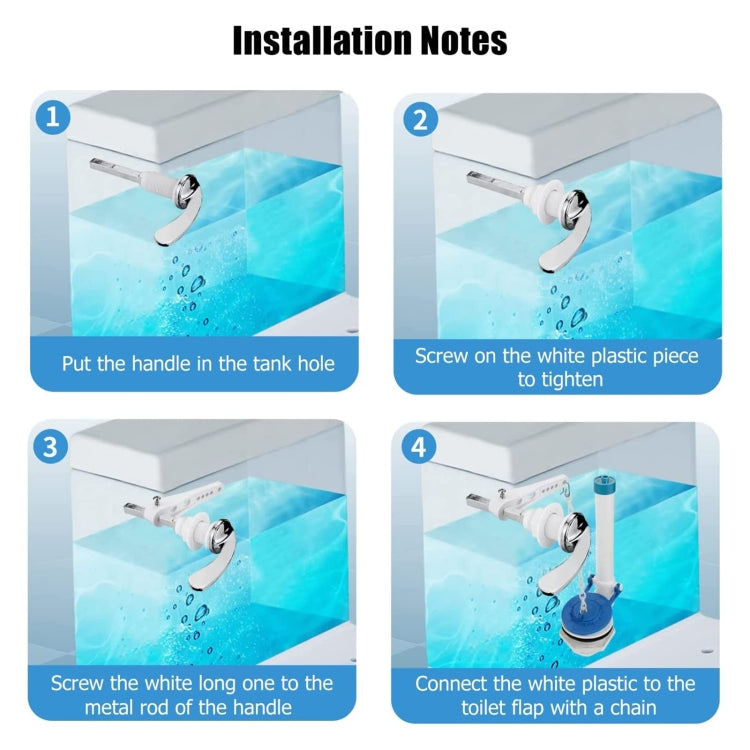 Installation Notes

1

Put the handle in the tank hole

2

Screw on the white plastic piece to tighten

3

Screw the white long one to the metal rod of the handle

4

Connect the white plastic to the toilet flap with a chain