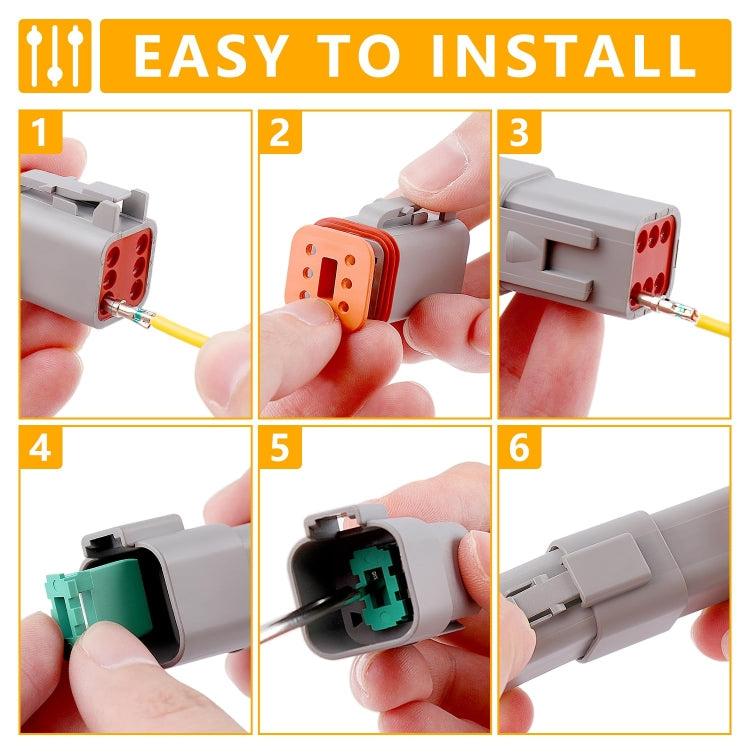 EASY TO INSTALL

1

2

3

4

5

6