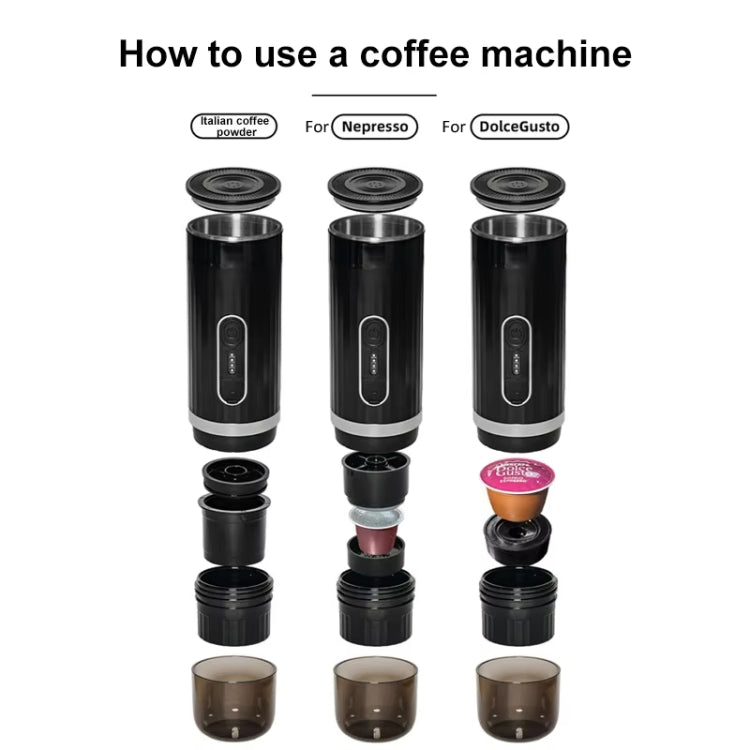 How to use a coffee machine

Italian coffee powder

For Nepresso

For DolceGusto

Dolce Gusto