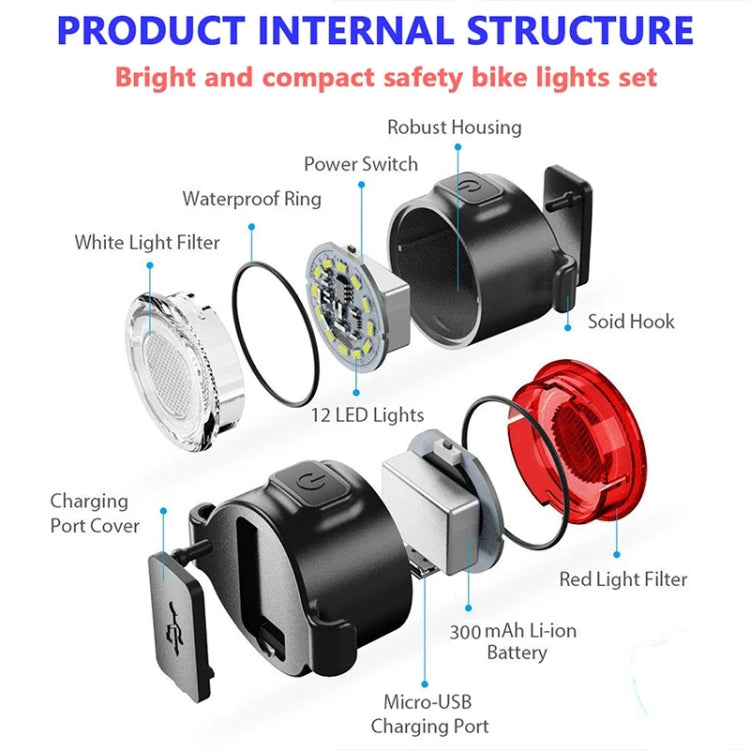 PRODUCT INTERNAL STRUCTURE

Bright and compact safety bike lights set

Robust Housing

Power Switch

Waterproof Ring

White Light Filter

Soid Hook

12 LED Lights

Charging Port Cover

Red Light Filter

300 mAh Li-ion Battery

Micro-USB Charging Port