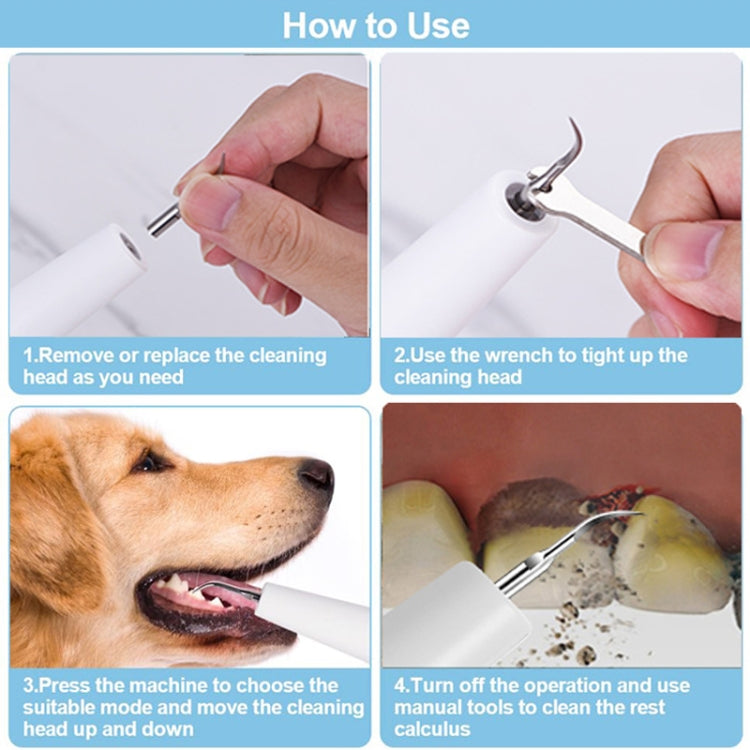 How to Use

1.Remove or replace the cleaning head as you need

2.Use the wrench to tight up the cleaning head

3.Press the machine to choose the suitable mode and move the cleaning head up and down

4.Turn off the operation and use manual tools to clean the rest calculus