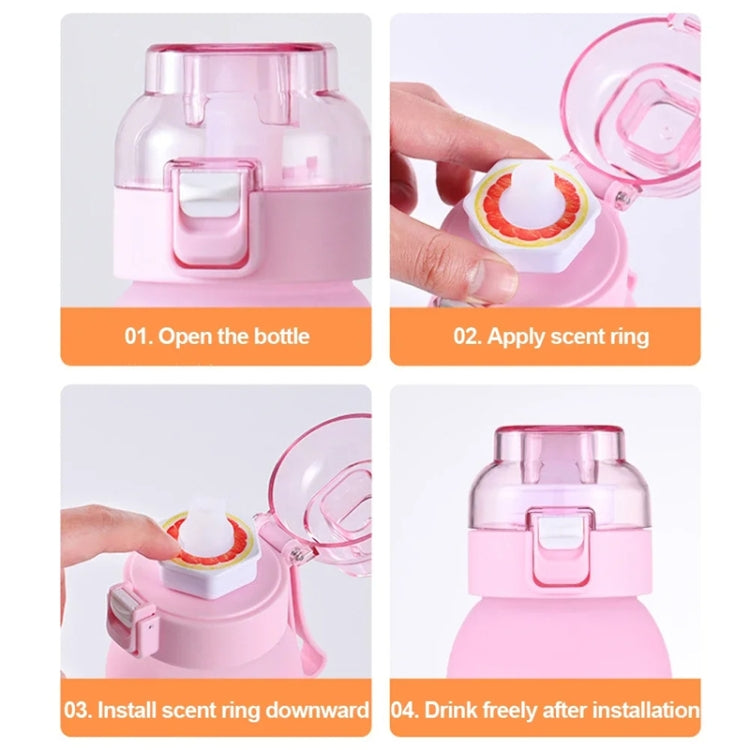 01. Open the bottle

02. Apply scent ring

03. Install scent ring downward

04. Drink freely after installation