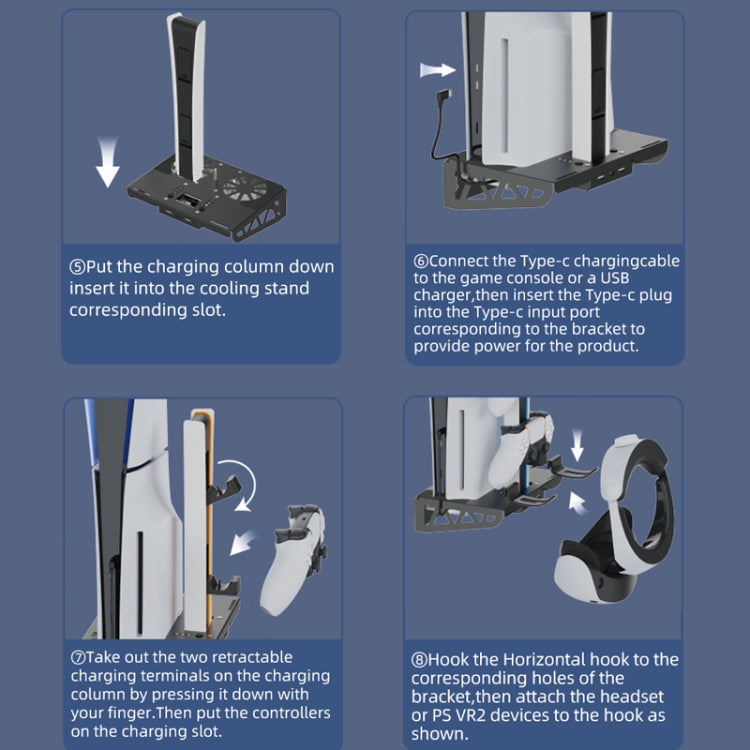 ⑤Put the charging column down insert it into the cooling stand corresponding slot.

⑥Connect the Type-c chargingcable to the game console or a USB charger,then insert the Type-c plug into the Type-c input port corresponding to the bracket to provide power for the product.

⑦Take out the two retractable charging terminals on the charging column by pressing it down with your finger.Then put the controllers on the charging slot.

⑧Hook the Horizontal hook to the corresponding holes of the bracket,then attach the headset or PS VR2 devices to the hook as shown.