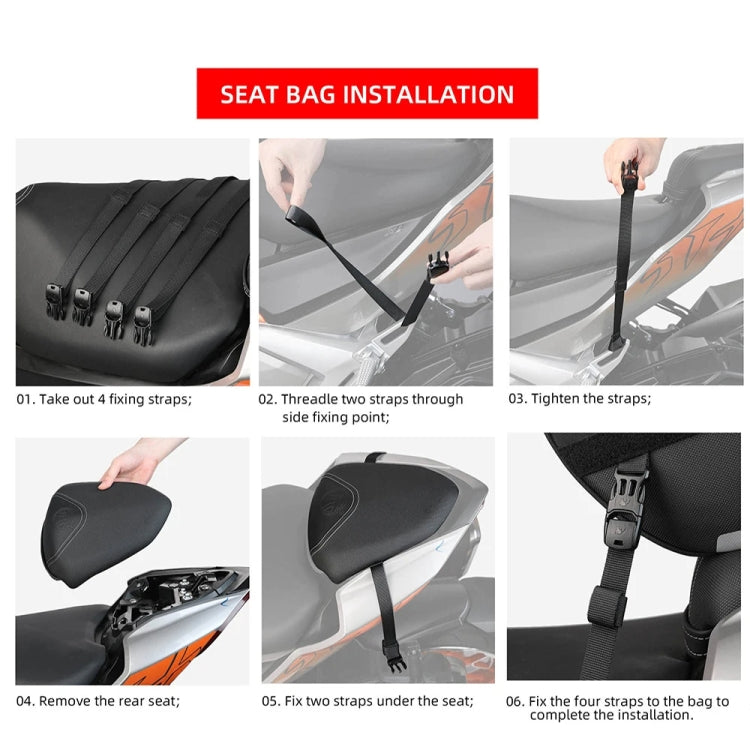 SEAT BAG INSTALLATION

01. Take out 4 fixing straps;

02. Threadle two straps through side fixing point;

03. Tighten the straps;

04. Remove the rear seat;

05. Fix two straps under the seat;

06. Fix the four straps to the bag to complete the installation.