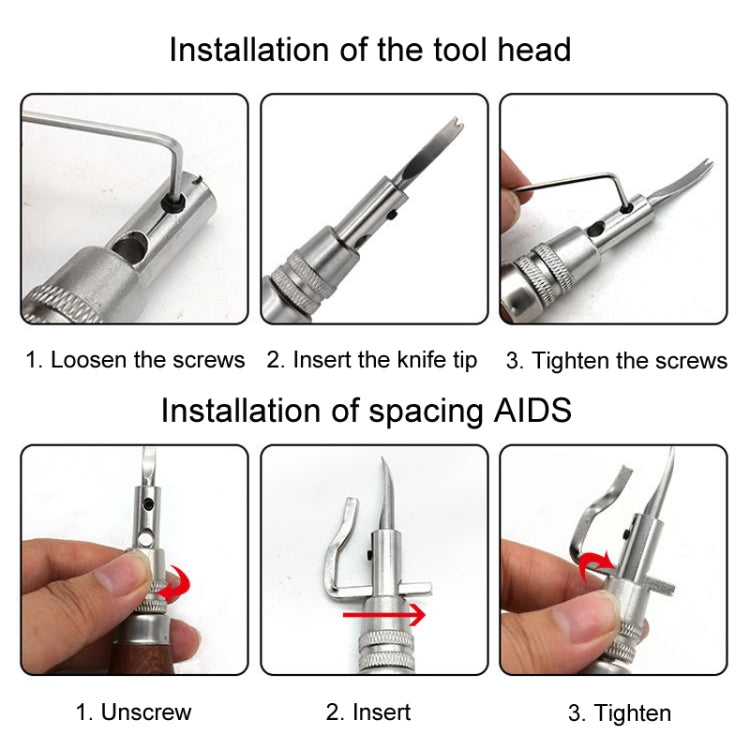 Installation of the tool head

1. Loosen the screws

2. Insert the knife tip

3. Tighten the screws

Installation of spacing AIDS

1. Unscrew

2. Insert

3. Tighten