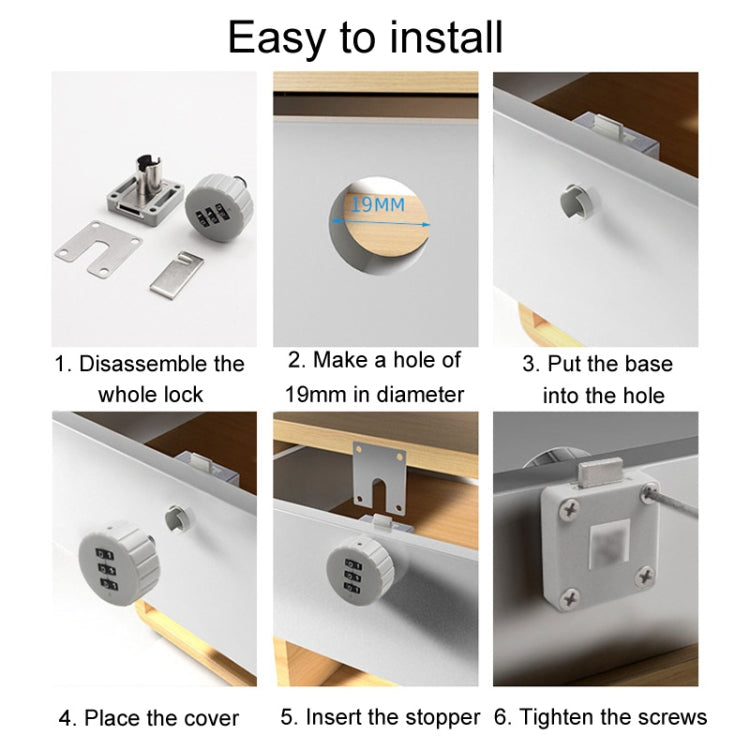 Easy to install

19MM

1. Disassemble the whole lock

2. Make a hole of 19mm in diameter

3. Put the base into the hole

4. Place the cover

5. Insert the stopper

6. Tighten the screws