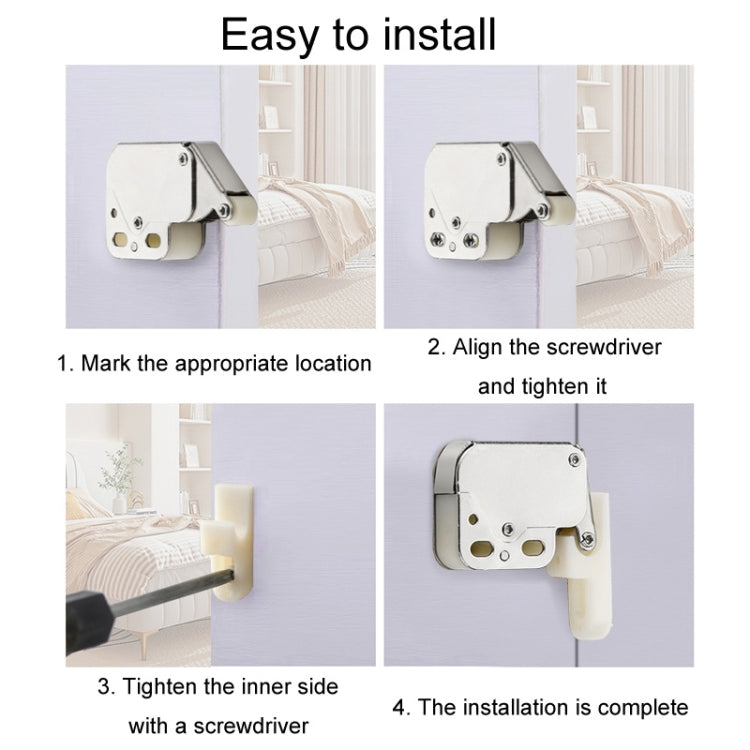 Easy to install

1. Mark the appropriate location

2. Align the screwdriver and tighten it

3. Tighten the inner side with a screwdriver

4. The installation is complete