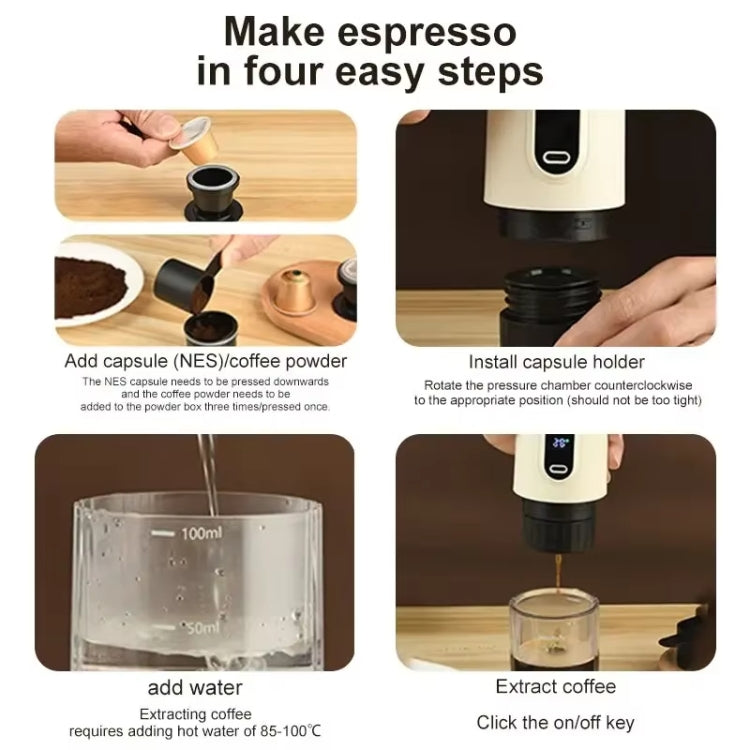 Make espresso in four easy steps

Add capsule (NES)/coffee powder

The NES capsule needs to be pressed downwards and the coffee powder needs to be added to the powder box three times/pressed once.

Install capsule holder

Rotate the pressure chamber counterclockwise to the appropriate position (should not be too tight)

100ml

50ml

add water

Extracting coffee requires adding hot water of 85-100℃

Extract coffee

Click the on/off key