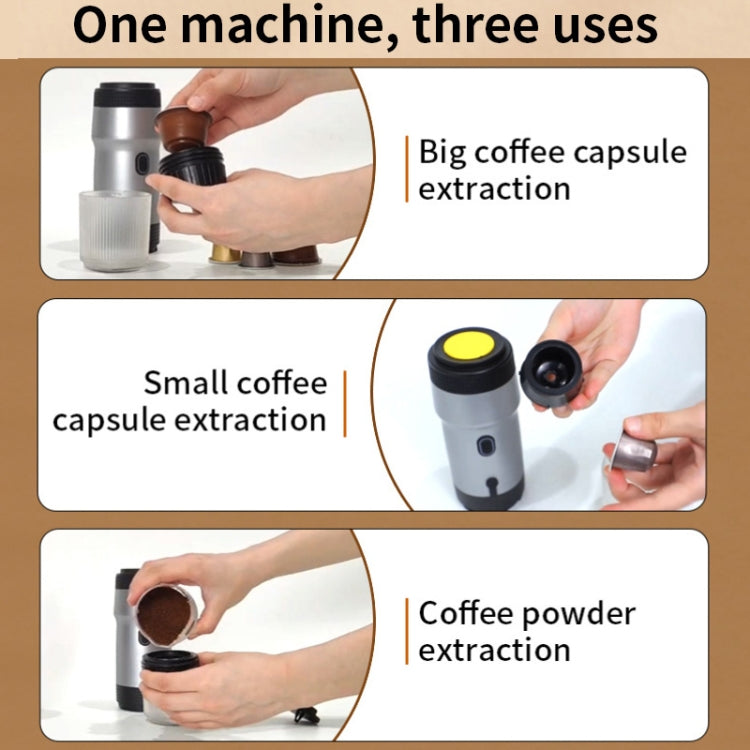 One machine, three uses

Big coffee capsule extraction

Small coffee capsule extraction

Coffee powder extraction