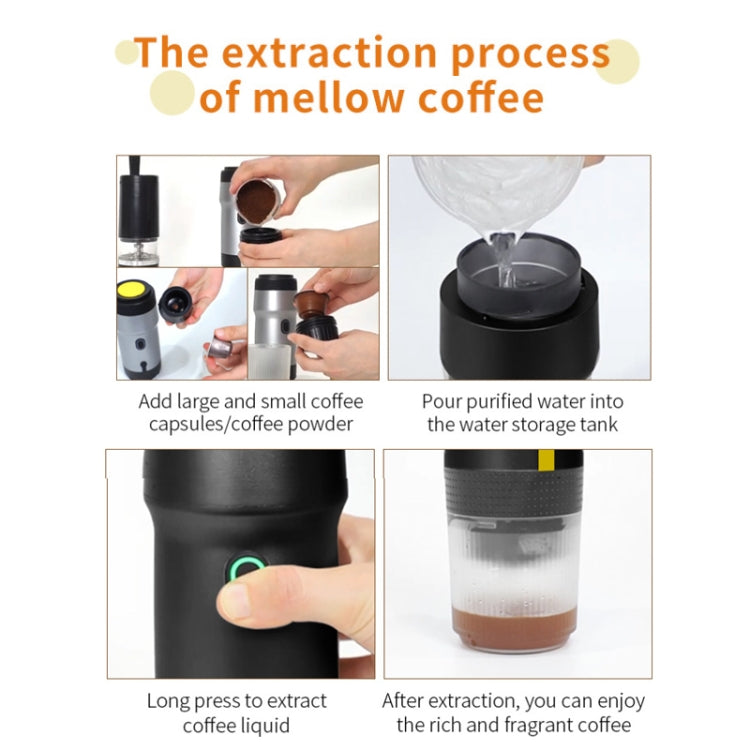 The extraction process of mellow coffee

Add large and small coffee capsules/coffee powder

Pour purified water into the water storage tank

Long press to extract coffee liquid

After extraction, you can enjoy the rich and fragrant coffee