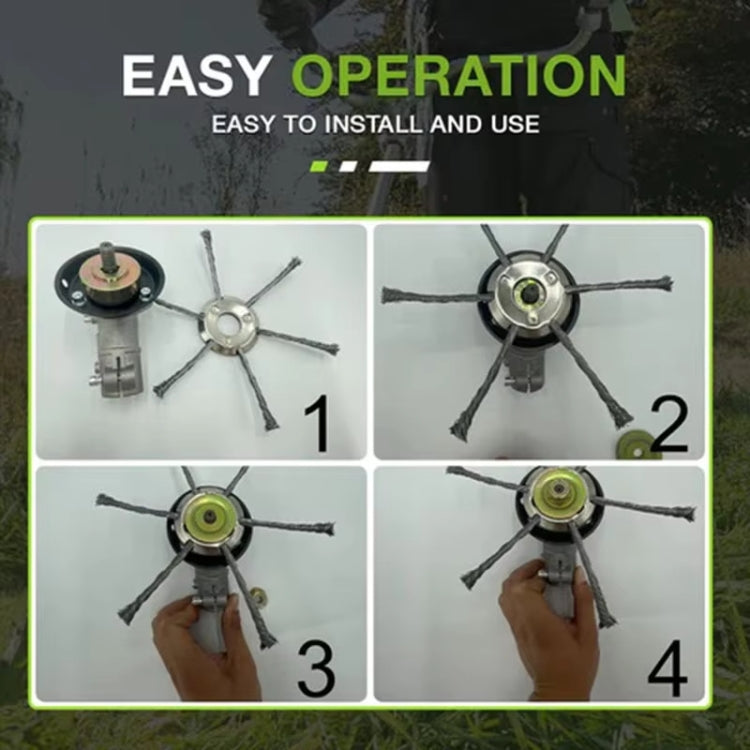 EASY OPERATION

EASY TO INSTALL AND USE

1

2

3

4