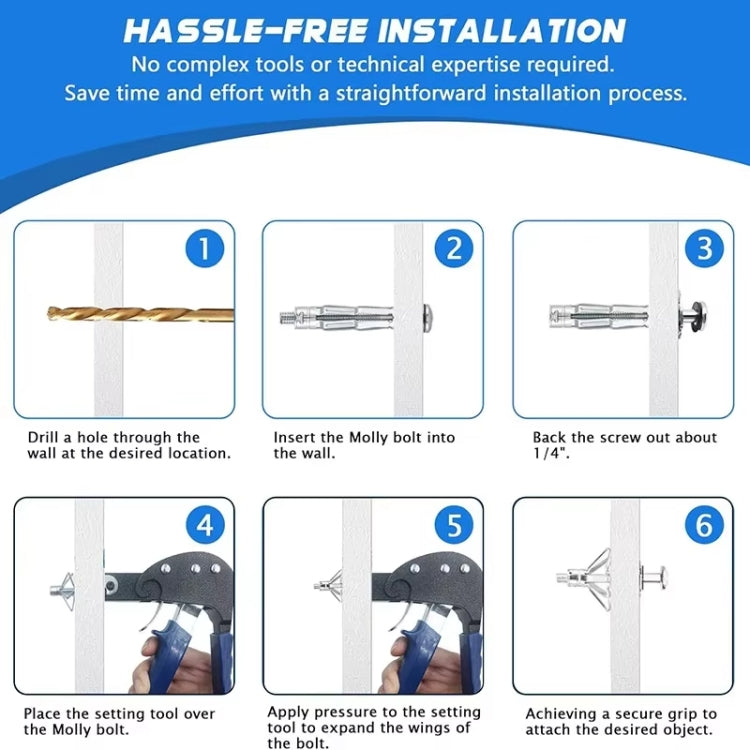 HASSLE-FREE INSTALLATION
No complex tools or technical expertise required.
Save time and effort with a straightforward installation process.

1
Drill a hole through the wall at the desired location.

2
Insert the Molly bolt into the wall.

3
Back the screw out about 1/4".

4
Place the setting tool over the Molly bolt.

5
Apply pressure to the setting tool to expand the wings of the bolt.

6
Achieving a secure grip to attach the desired object.