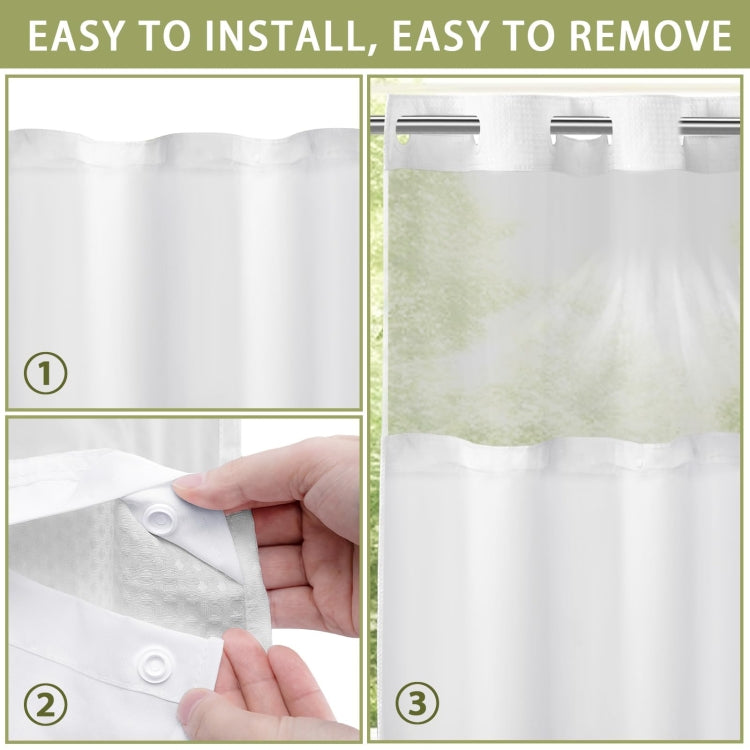 EASY TO INSTALL, EASY TO REMOVE

①

②

③