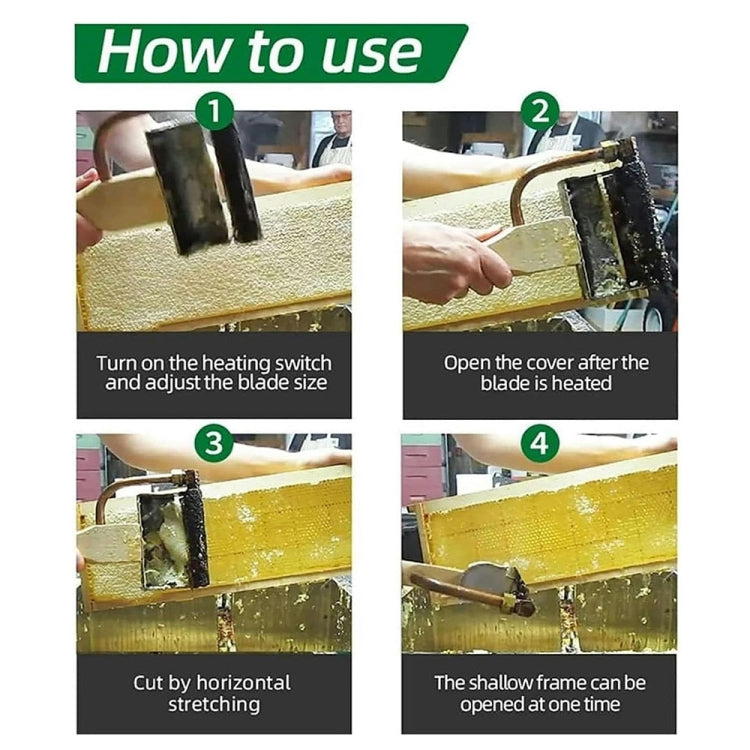 How to use

1

Turn on the heating switch and adjust the blade size

2

Open the cover after the blade is heated

3

Cut by horizontal stretching

4

The shallow frame can be opened at one time