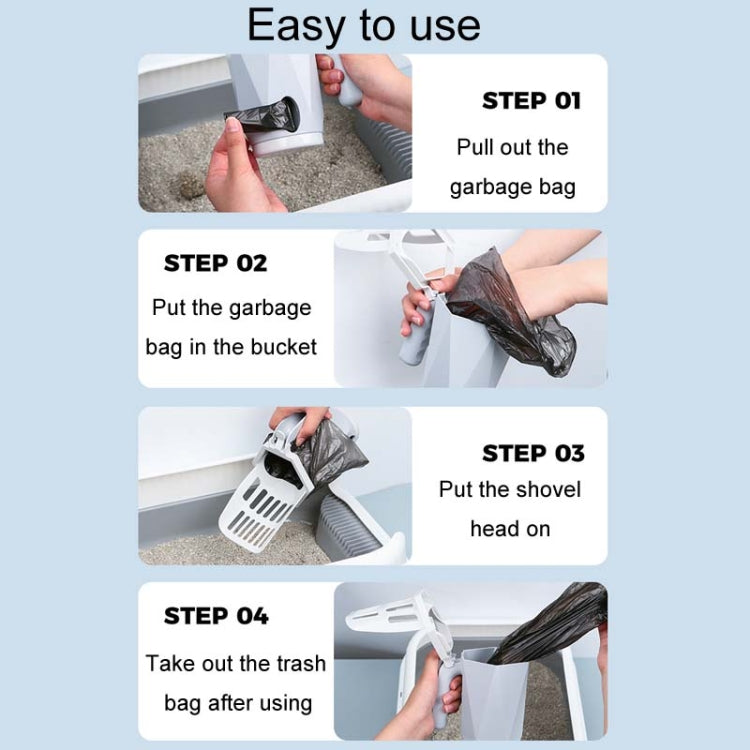 Easy to use

STEP 01
Pull out the garbage bag

STEP 02
Put the garbage bag in the bucket

STEP 03
Put the shovel head on

STEP 04
Take out the trash bag after using