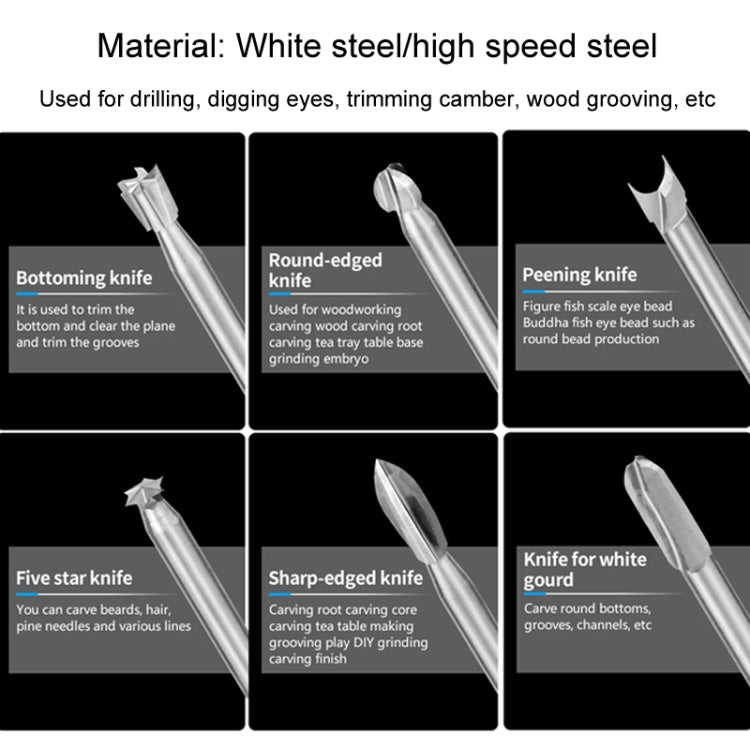 Material: White steel/high speed steel

Used for drilling, digging eyes, trimming camber, wood grooving, etc

Bottoming knife

It is used to trim the bottom and clear the plane and trim the grooves

Round-edged knife

Used for woodworking carving wood carving root carving tea tray table base grinding embryo

Peening knife

Figure fish scale eye bead Buddha fish eye bead such as round bead production

Five star knife

You can carve beards, hair, pine needles and various lines

Sharp-edged knife

Carving root carving core carving tea table making grooving play DIY grinding carving finish

Knife for white gourd

Carve round bottoms, grooves, channels, etc