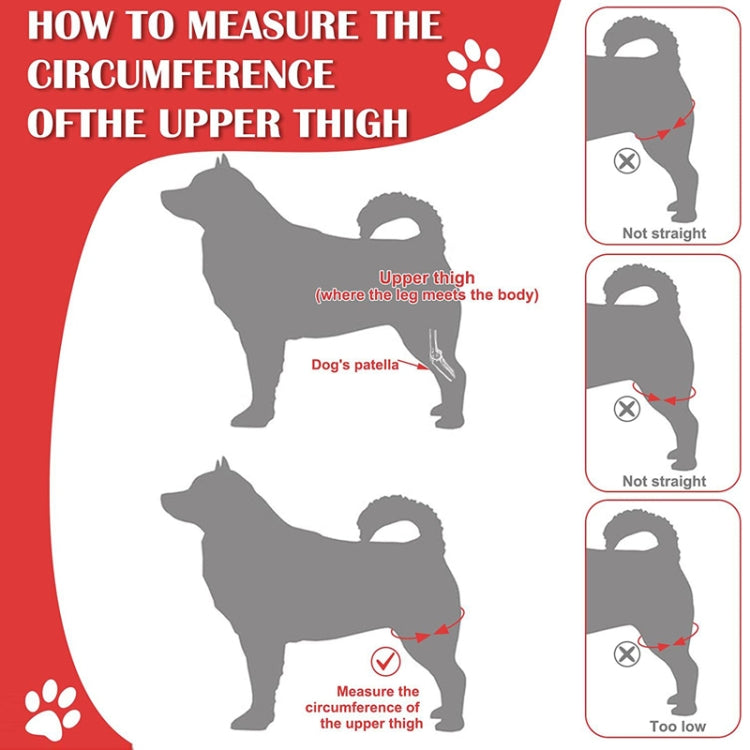 HOW TO MEASURE THE CIRCUMFERENCE OFTHE UPPER THIGH

Upper thigh
(where the leg meets the body)

Dog's patella

Measure the circumference of the upper thigh

Not straight

Not straight

Too low