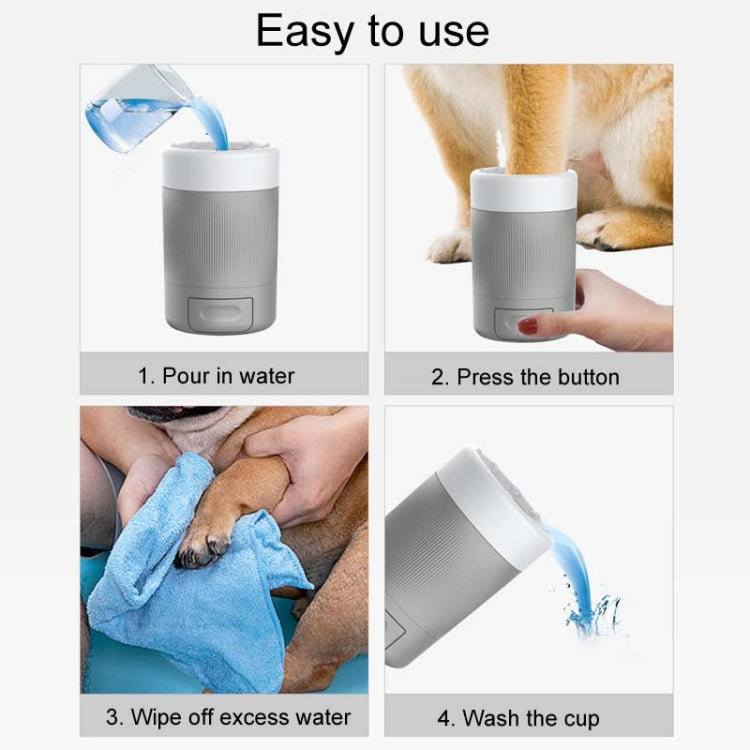 Easy to use

1. Pour in water

2. Press the button

3. Wipe off excess water

4. Wash the cup