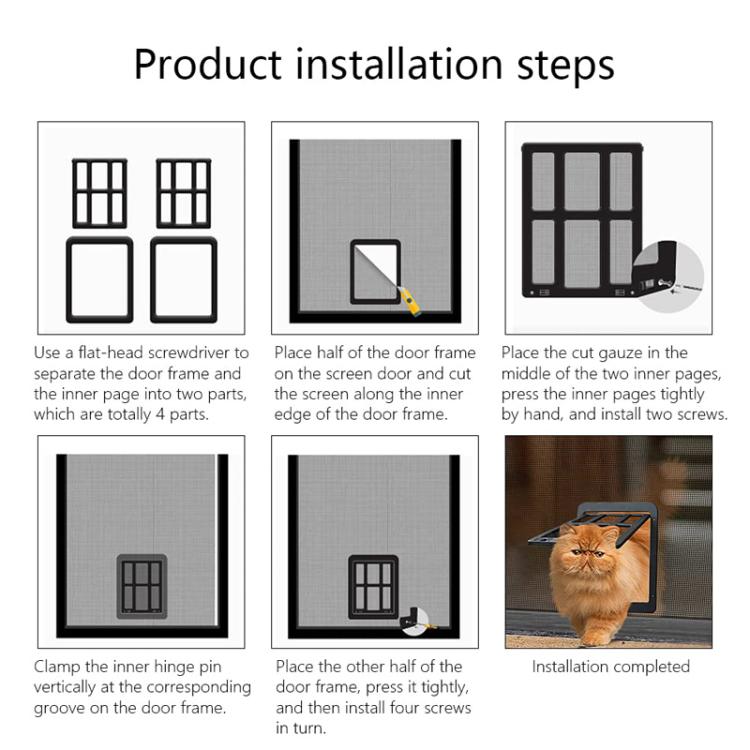 Product installation steps

Use a flat-head screwdriver to separate the door frame and the inner page into two parts, which are totally 4 parts.

Place half of the door frame on the screen door and cut the screen along the inner edge of the door frame.

Place the cut gauze in the middle of the two inner pages, press the inner pages tightly by hand, and install two screws.

Clamp the inner hinge pin vertically at the corresponding groove on the door frame.

Place the other half of the door frame, press it tightly, and then install four screws in turn.

Installation completed