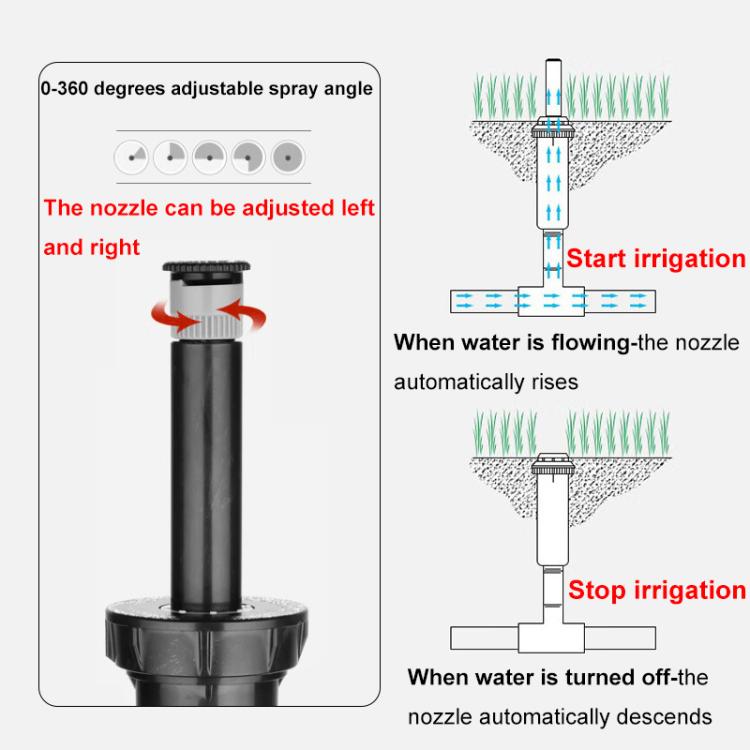 0-360 degrees adjustable spray angle

The nozzle can be adjusted left and right

Start irrigation

When water is flowing-the nozzle automatically rises

Stop irrigation

When water is turned off-the nozzle automatically descends