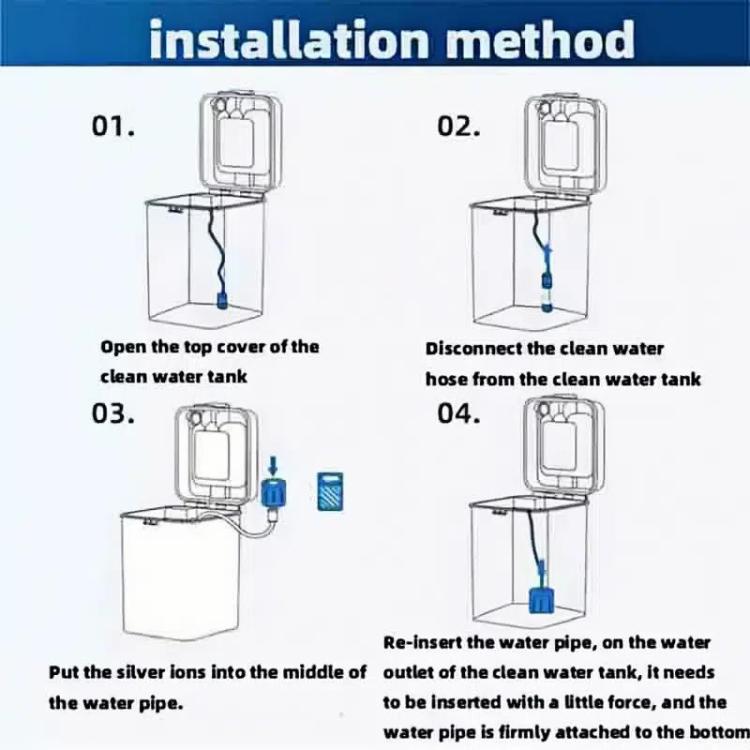 installation method

01.

Open the top cover of the clean water tank

02.

Disconnect the clean water hose from the clean water tank

03.

Put the silver ions into the middle of the water pipe.

04.

Re-insert the water pipe, on the water outlet of the clean water tank, it needs to be inserted with a little force, and the water pipe is firmly attached to the bottom