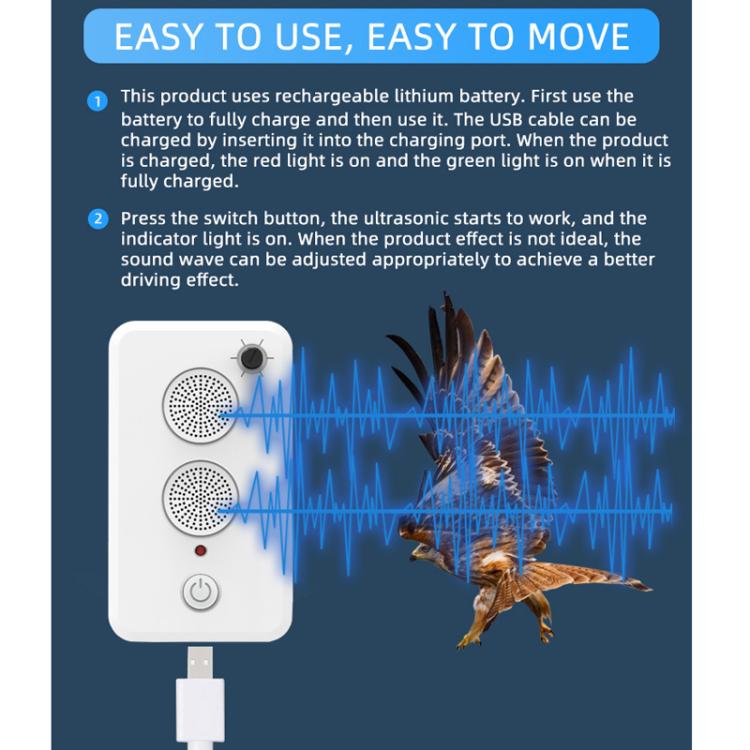 EASY TO USE, EASY TO MOVE

1 This product uses rechargeable lithium battery. First use the battery to fully charge and then use it. The USB cable can be charged by inserting it into the charging port. When the product is charged, the red light is on and the green light is on when it is fully charged.

2 Press the switch button, the ultrasonic starts to work, and the indicator light is on. When the product effect is not ideal, the sound wave can be adjusted appropriately to achieve a better driving effect.