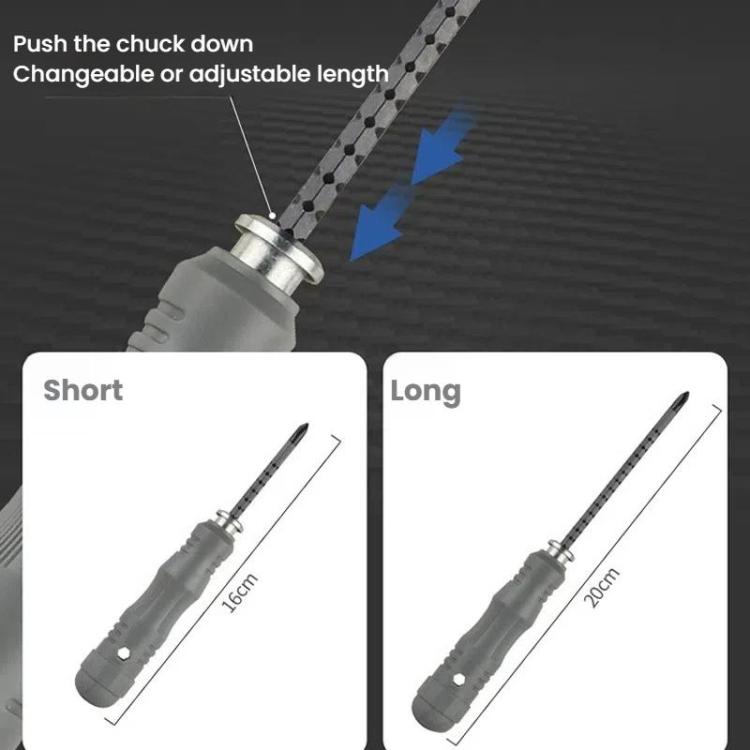 Push the chuck down
Changeable or adjustable length

Short

16cm

Long

20cm