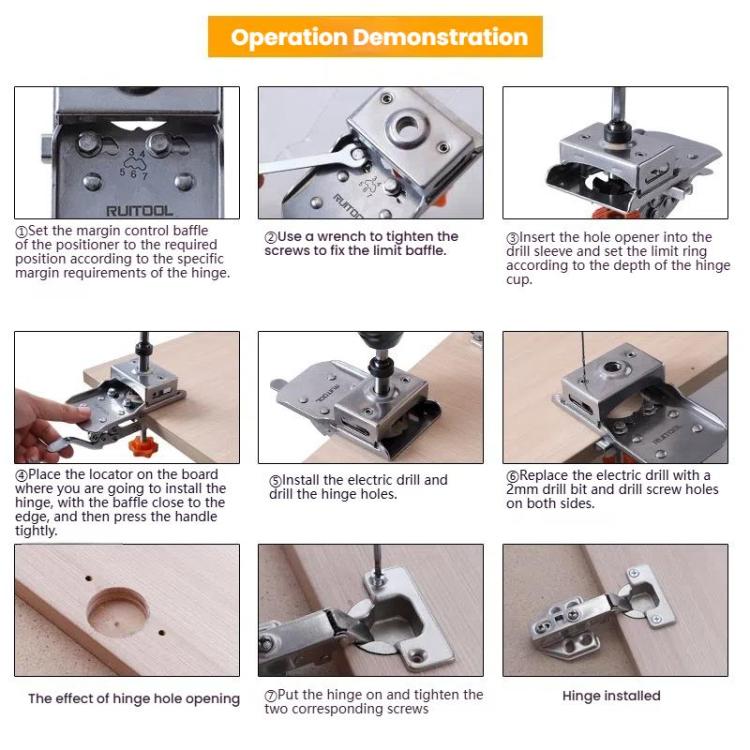 Operation Demonstration

3 4
5 6 7
RUITOOL

①Set the margin control baffle of the positioner to the required position according to the specific margin requirements of the hinge.

RUITOOL

②Use a wrench to tighten the screws to fix the limit baffle.

③Insert the hole opener into the drill sleeve and set the limit ring according to the depth of the hinge cup.

④Place the locator on the board where you are going to install the hinge, with the baffle close to the edge, and then press the handle tightly.

RUITOOL

⑤Install the electric drill and drill the hinge holes.

RUITOOL

⑥Replace the electric drill with a 2mm drill bit and drill screw holes on both sides.

The effect of hinge hole opening

⑦Put the hinge on and tighten the two corresponding screws

Hinge installed