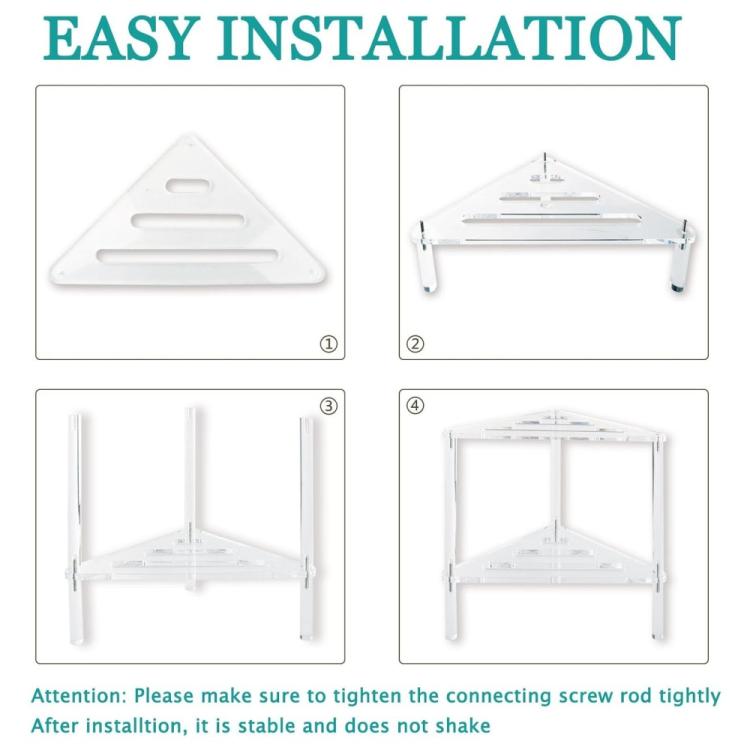 EASY INSTALLATION

①

②

③

④

Attention: Please make sure to tighten the connecting screw rod tightly
After installtion, it is stable and does not shake