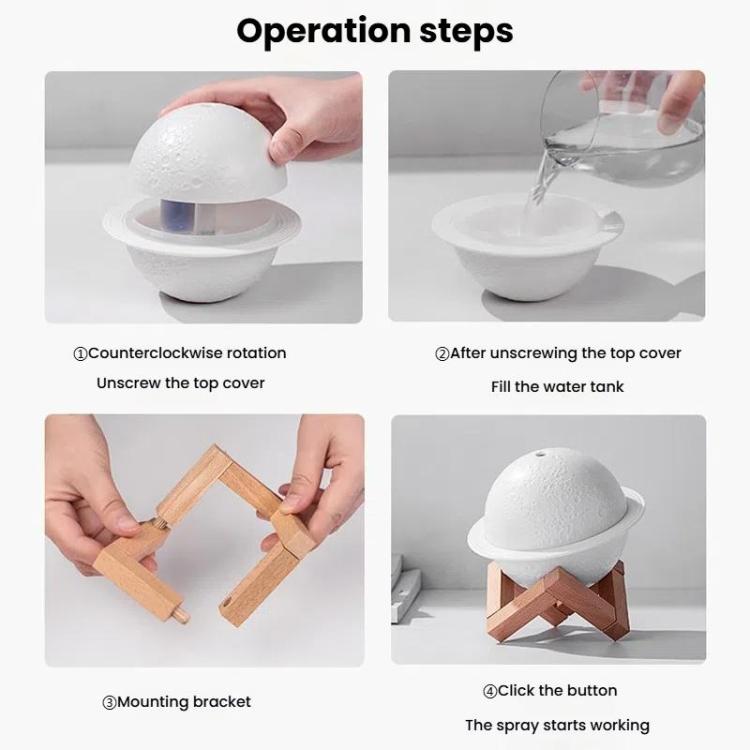 Operation steps

①Counterclockwise rotation

Unscrew the top cover

②After unscrewing the top cover

Fill the water tank

③Mounting bracket

④Click the button

The spray starts working