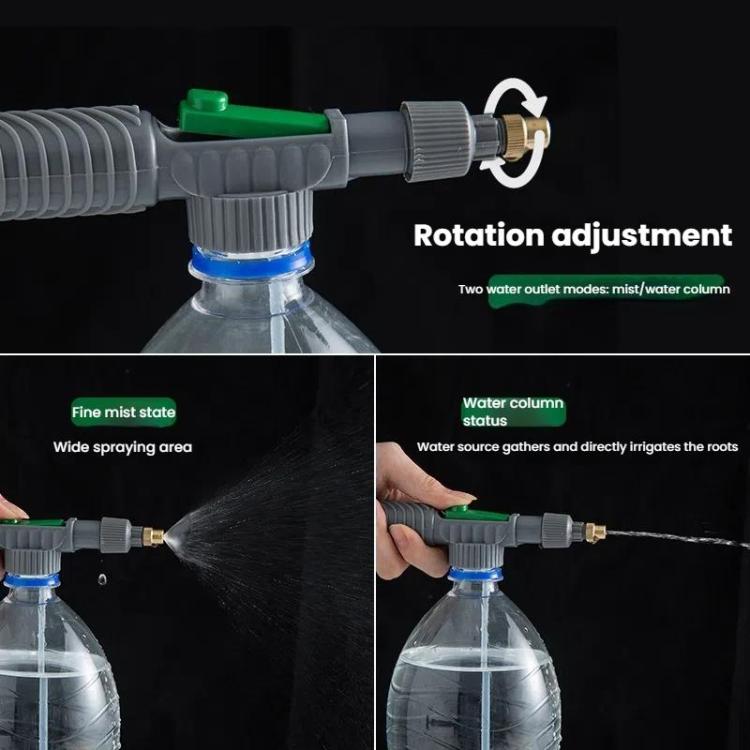 Rotation adjustment

Two water outlet modes: mist/water column

Fine mist state

Wide spraying area

Water column status

Water source gathers and directly irrigates the roots