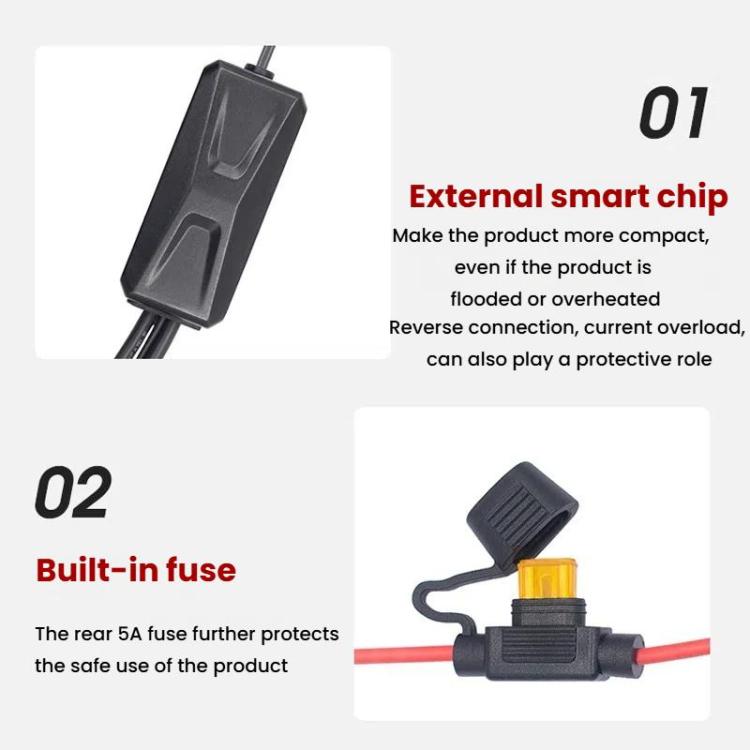 01

External smart chip

Make the product more compact, even if the product is flooded or overheated
Reverse connection, current overload, can also play a protective role

02

Built-in fuse

The rear 5A fuse further protects the safe use of the product