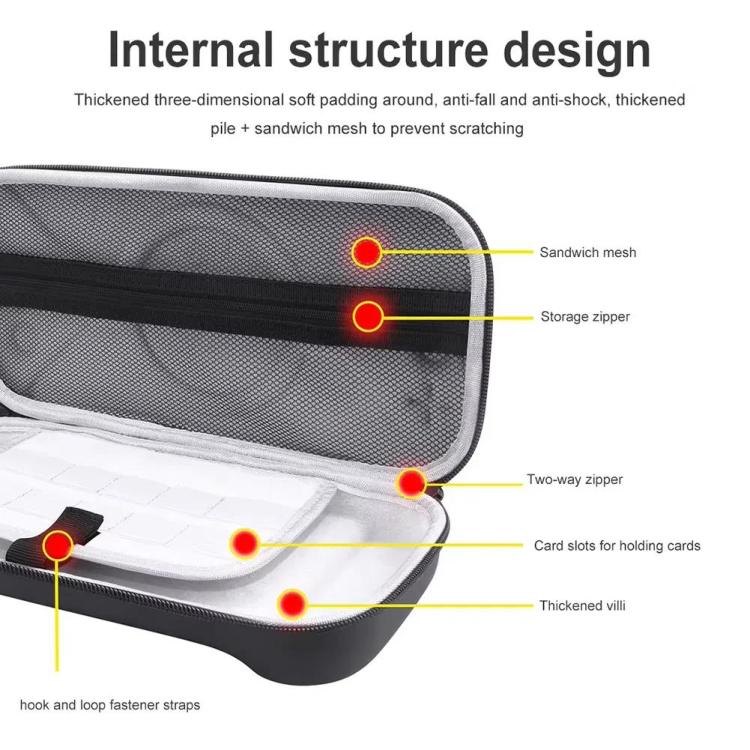 Internal structure design

Thickened three-dimensional soft padding around, anti-fall and anti-shock, thickened pile + sandwich mesh to prevent scratching

Sandwich mesh

Storage zipper

Two-way zipper

Card slots for holding cards

Thickened villi

hook and loop fastener straps