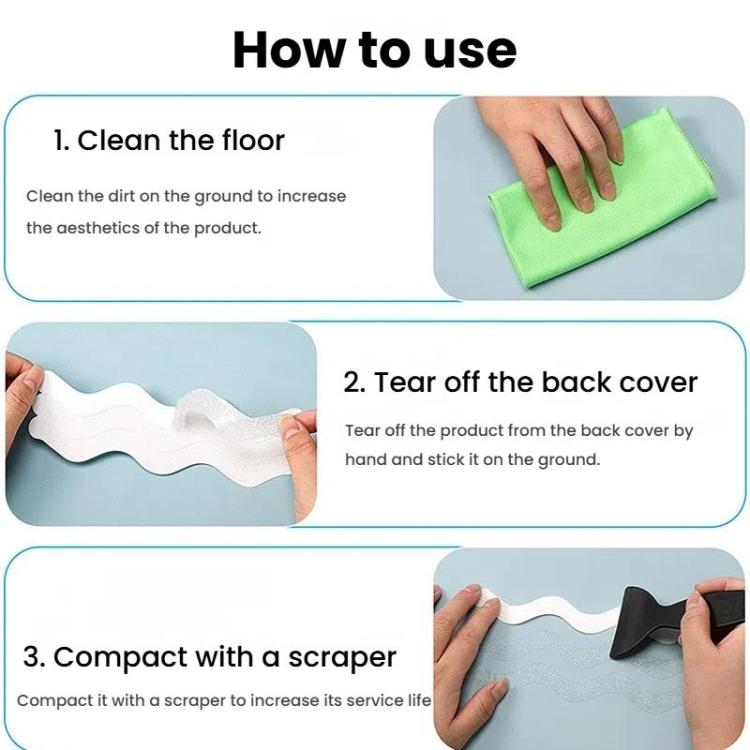 How to use

1. Clean the floor

Clean the dirt on the ground to increase the aesthetics of the product.

2. Tear off the back cover

Tear off the product from the back cover by hand and stick it on the ground.

3. Compact with a scraper

Compact it with a scraper to increase its service life