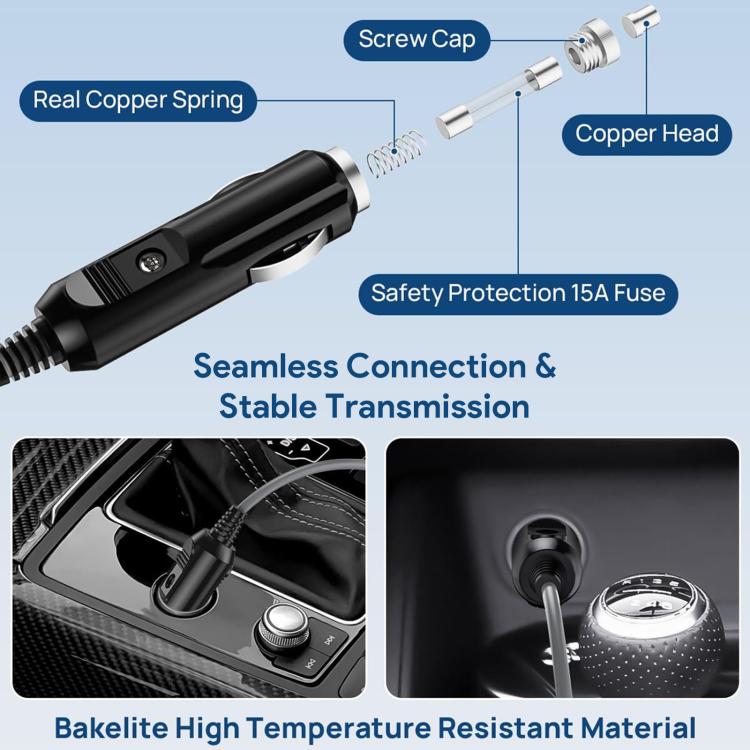 Screw Cap

Real Copper Spring

Copper Head

Safety Protection 15A Fuse

Seamless Connection & Stable Transmission

Bakelite High Temperature Resistant Material