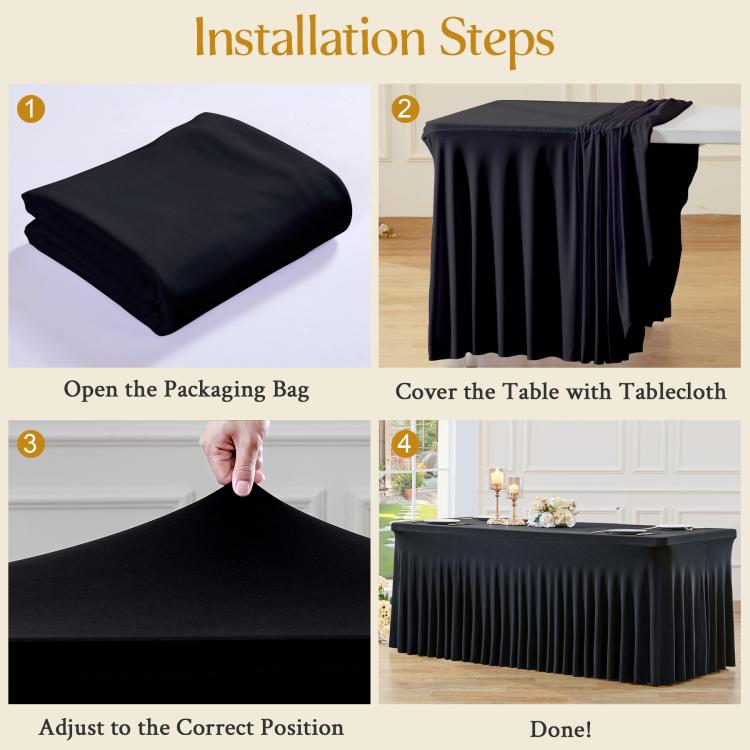 Installation Steps

1

Open the Packaging Bag

2

Cover the Table with Tablecloth

3

Adjust to the Correct Position

4

Done!