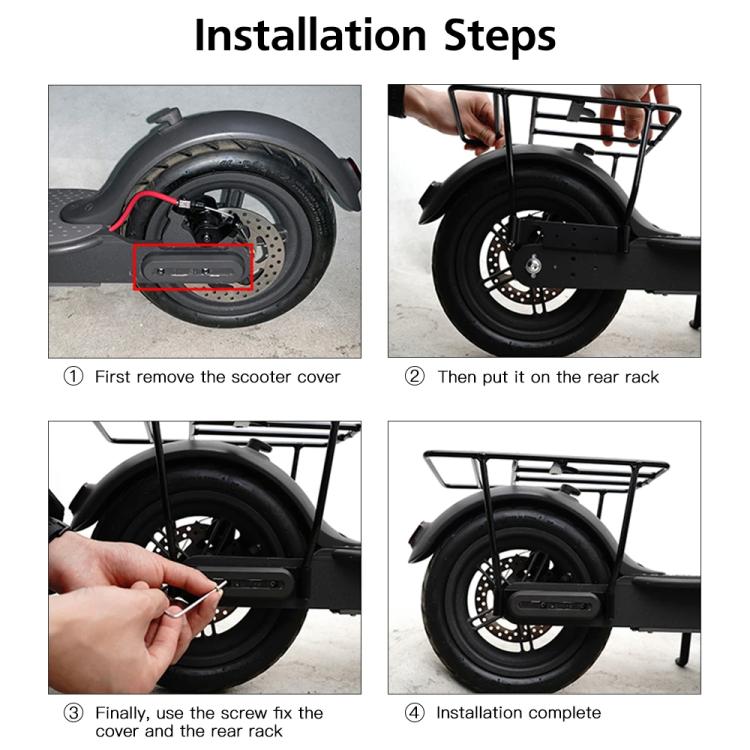 Installation Steps

① First remove the scooter cover

② Then put it on the rear rack

③ Finally, use the screw fix the cover and the rear rack

④ Installation complete